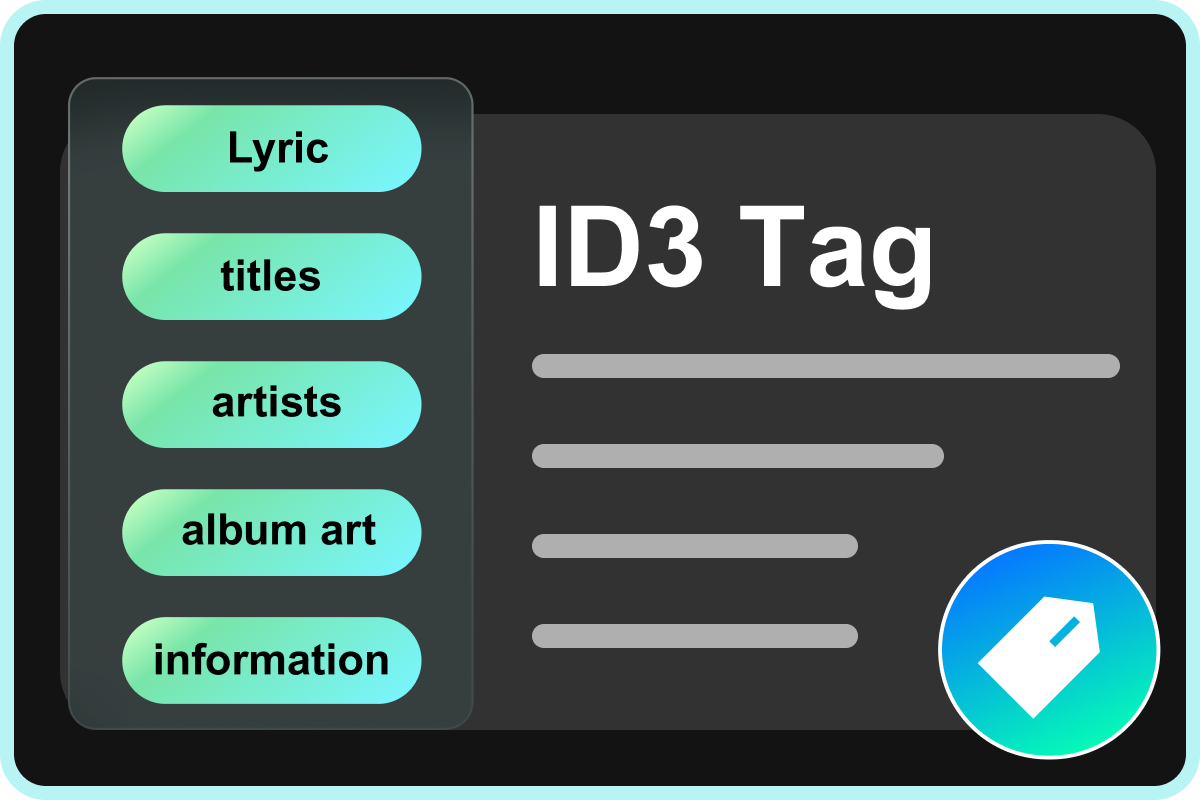 Lyric

titles

artists

album art

information

ID3 Tag